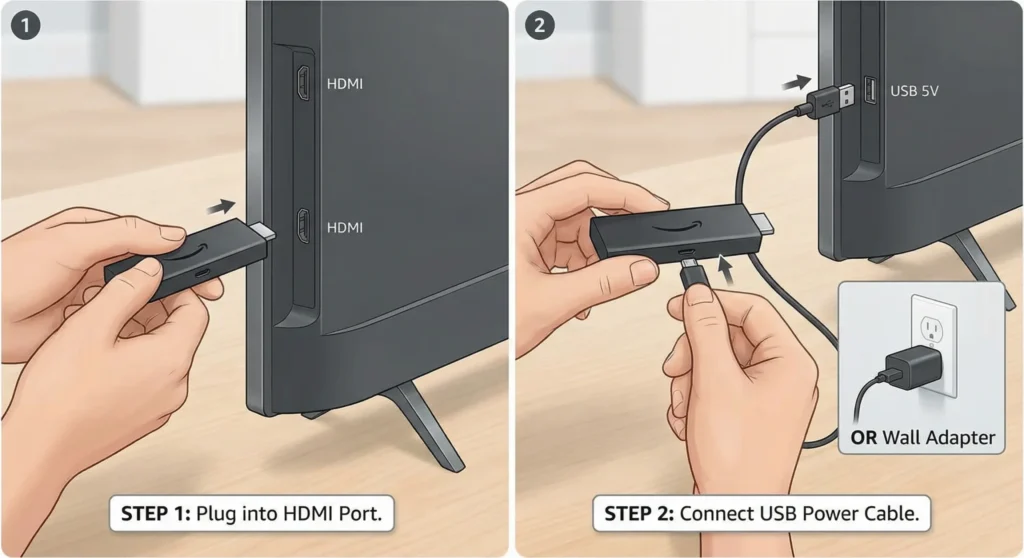 1

HDMI

HDMI

STEP 1: Plug into HDMI Port.

2

USB 5V

OR Wall Adapter

STEP 2: Connect USB Power Cable.